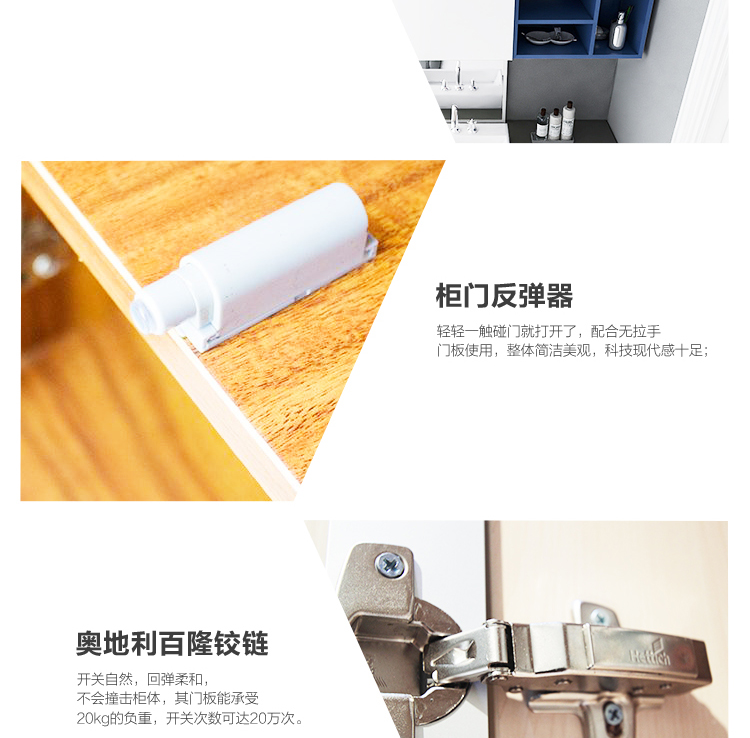 柜门反弹器

轻轻一触碰门就打开了，配合无拉手门板使用，整体简洁美观，科技现代感十足；

奥地利百隆铰链

开关自然，回弹柔和，不会撞击柜体，其门板能承受20kg的负重，开关次数可达20万次。

Hettich